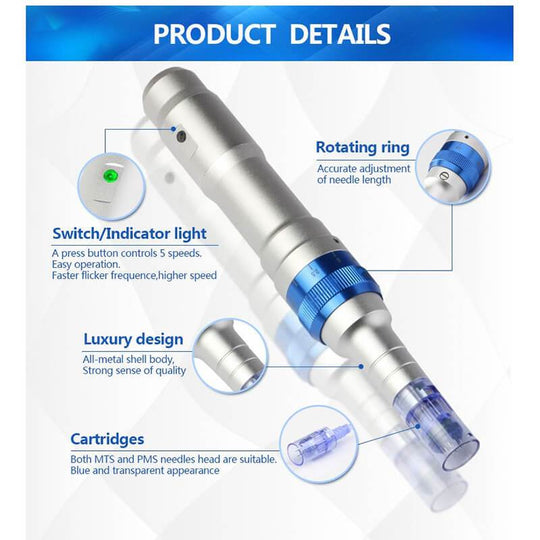 PRODUCT DETAILS

Rotating ring
Accurate adjustment of needle length

Switch/Indicator light
A press button controls 5 speeds.
Easy operation.
Faster flicker frequence,higher speed

Luxury design
All-metal shell body,
Strong sense of quality

Cartridges
Both MTS and PMS needles head are suitable.
Blue and transparent appearance